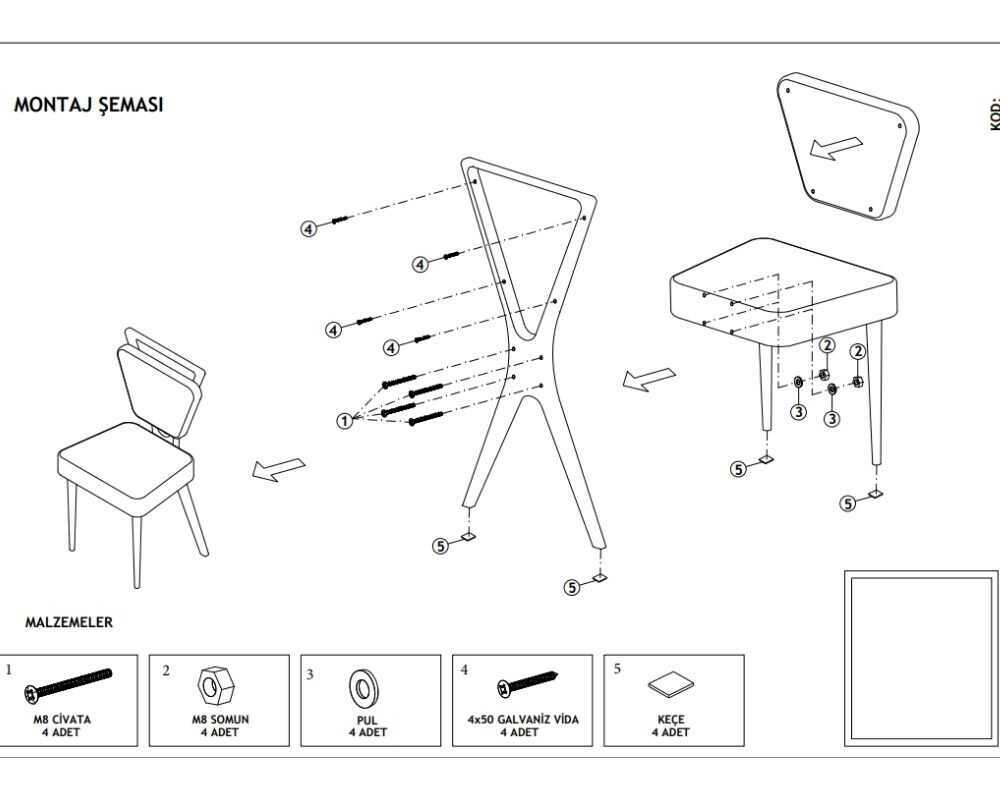 MONTAJ ŞEMASI

KOD:

4
4
4
4
1
2
2
3
3
5
5
5
5

MALZEMELER

1
M8 CİVATA
4 ADET

2
M8 SOMUN
4 ADET

3
PUL
4 ADET

4
4x50 GALVANİZ VİDA
4 ADET

5
KEÇE
4 ADET